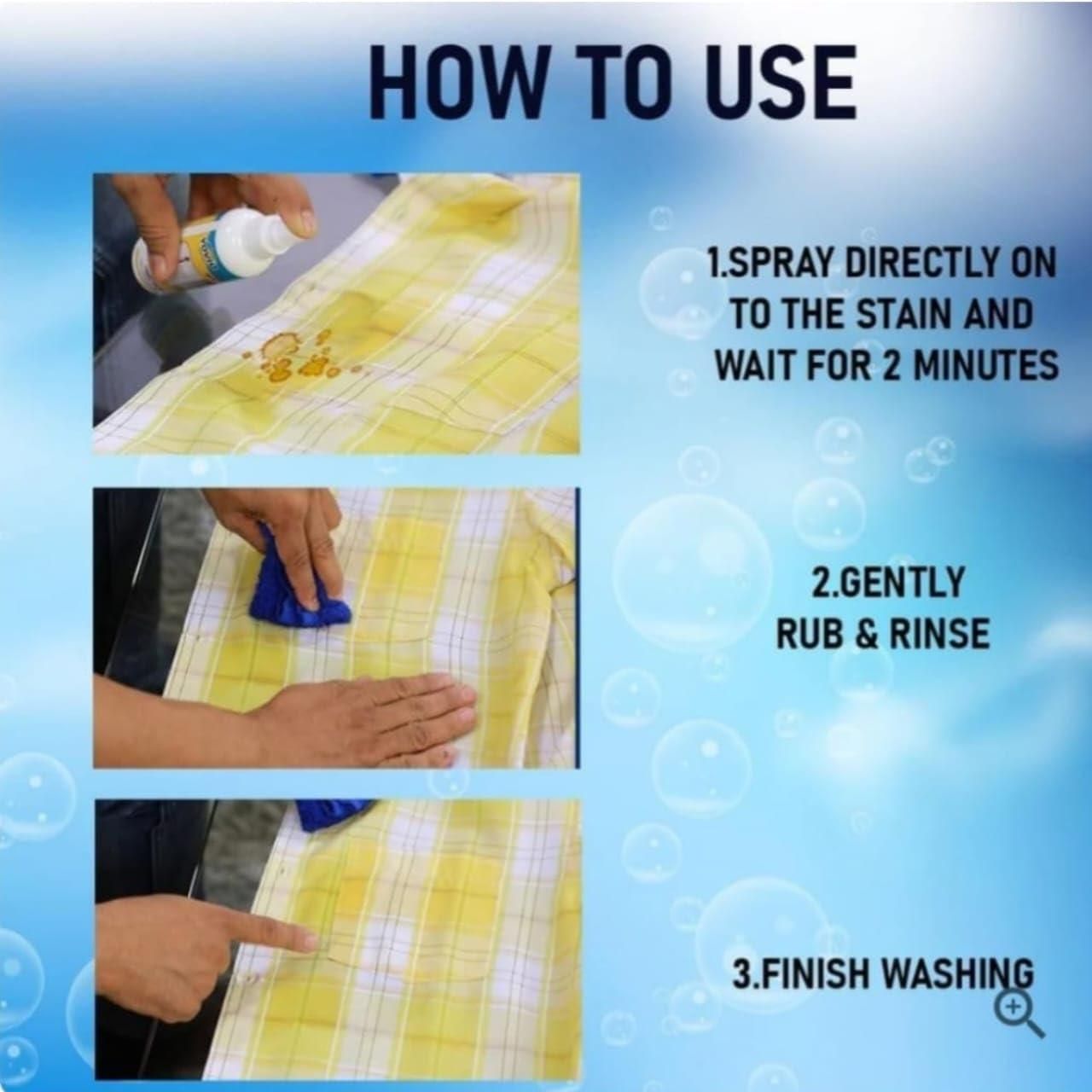 HOW TO USE

1.SPRAY DIRECTLY ON TO THE STAIN AND WAIT FOR 2 MINUTES

2.GENTLY RUB & RINSE

3.FINISH WASHING